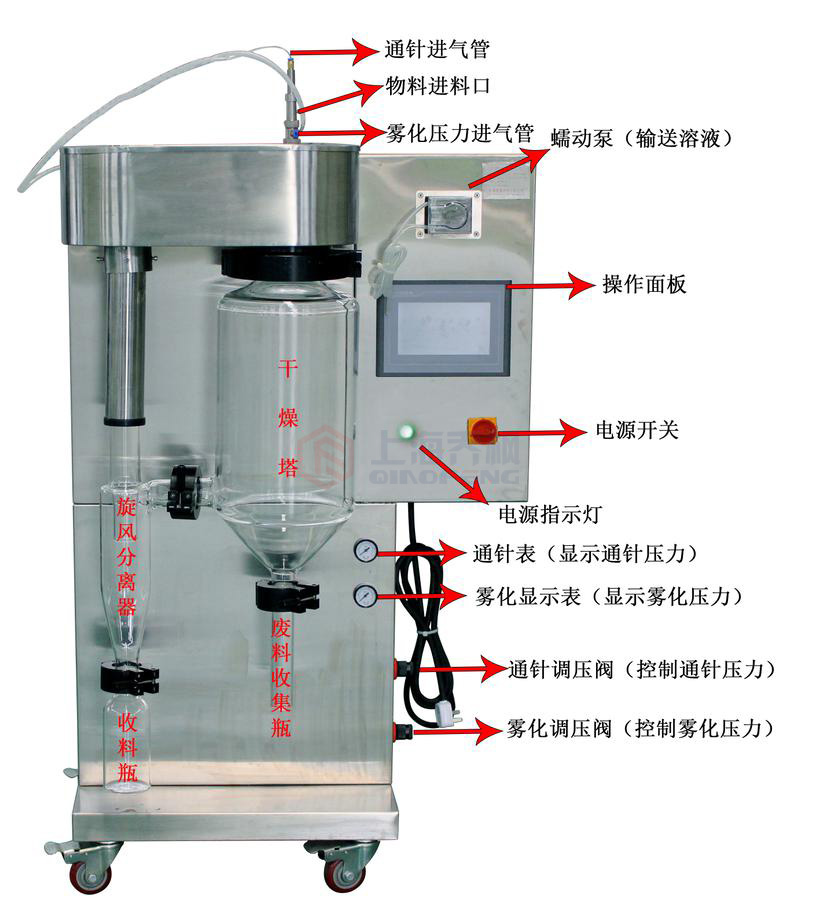 通针进气管
物料进料口
雾化压力进气管
蠕动泵（输送溶液）
操作面板
干燥塔
电源开关
上海乔枫
QIAOFENG
电源指示灯
旋风分离器
通针表（显示通针压力）
雾化显示表（显示雾化压力）
废料收集瓶
通针调压阀（控制通针压力）
收料瓶
雾化调压阀（控制雾化压力）